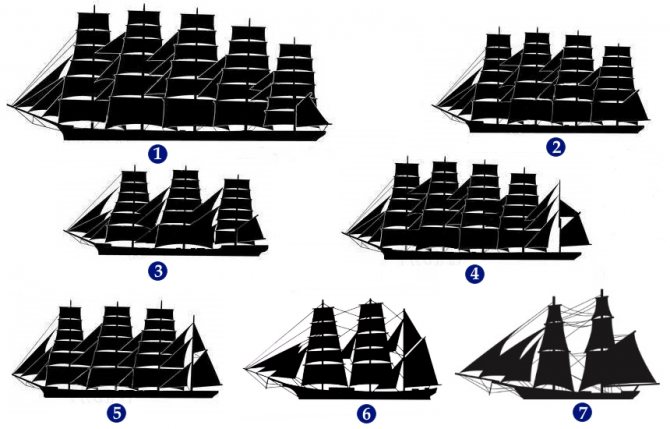 1
2
3
4
5
6
7