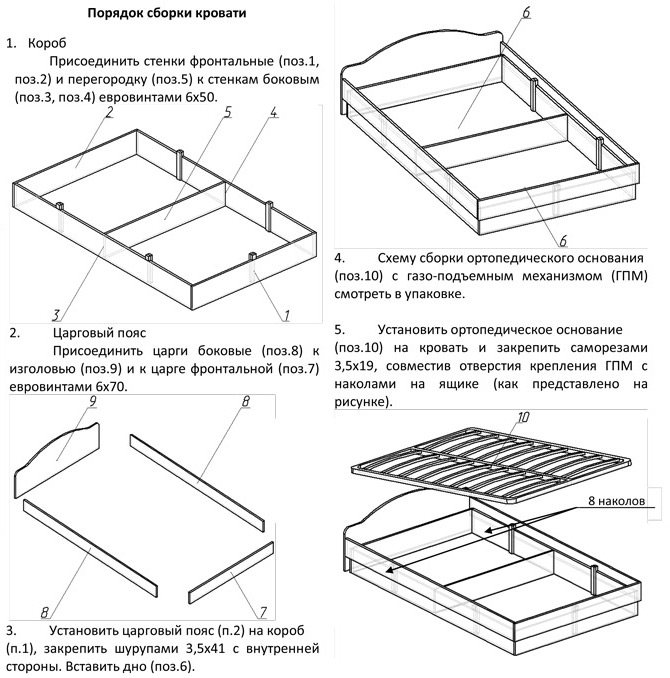 Порядок сборки кровати

1. Короб

Присоединить стенки фронтальные (поз.1, поз.2) и перегородку (поз.5) к стенкам боковым (поз.3, поз.4) евровинтами 6х50.

2
5
4
3
1

2. Царговый пояс

Присоединить царги боковые (поз.8) к изголовью (поз.9) и к царге фронтальной (поз.7) евровинтами 6х70.

9
8
8
7

3. Установить царговый пояс (п.2) на короб (п.1), закрепить шурупами 3,5х41 с внутренней стороны. Вставить дно (поз.6).

6
6

4. Схему сборки ортопедического основания (поз.10) с газо-подъемным механизмом (ГПМ) смотреть в упаковке.

5. Установить ортопедическое основание (поз.10) на кровать и закрепить саморезами 3,5х19, совместив отверстия крепления ГПМ с наколами на ящике (как представлено на рисунке).

10
8 наколов